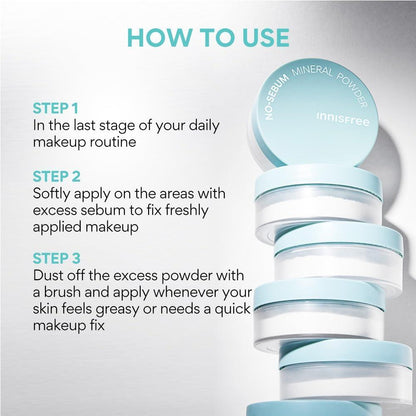 HOW TO USE

STEP 1
In the last stage of your daily makeup routine

STEP 2
Softly apply on the areas with excess sebum to fix freshly applied makeup

STEP 3
Dust off the excess powder with a brush and apply whenever your skin feels greasy or needs a quick makeup fix

NO-SEBUM MINERAL POWDER
innisfree